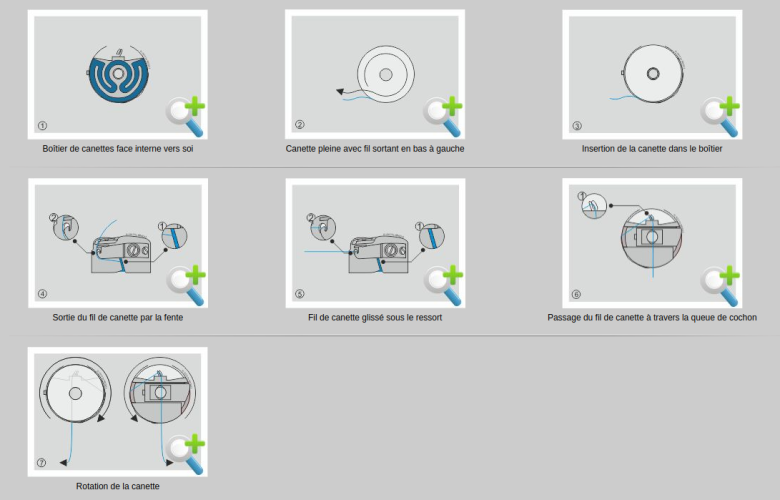 ①
Boîtier de canettes face interne vers soi

②
Canette pleine avec fil sortant en bas à gauche

③
Insertion de la canette dans le boîtier

②
①
④
Sortie du fil de canette par la fente

②
①
⑤
Fil de canette glissé sous le ressort

①
⑥
Passage du fil de canette à travers la queue de cochon

⑦
Rotation de la canette